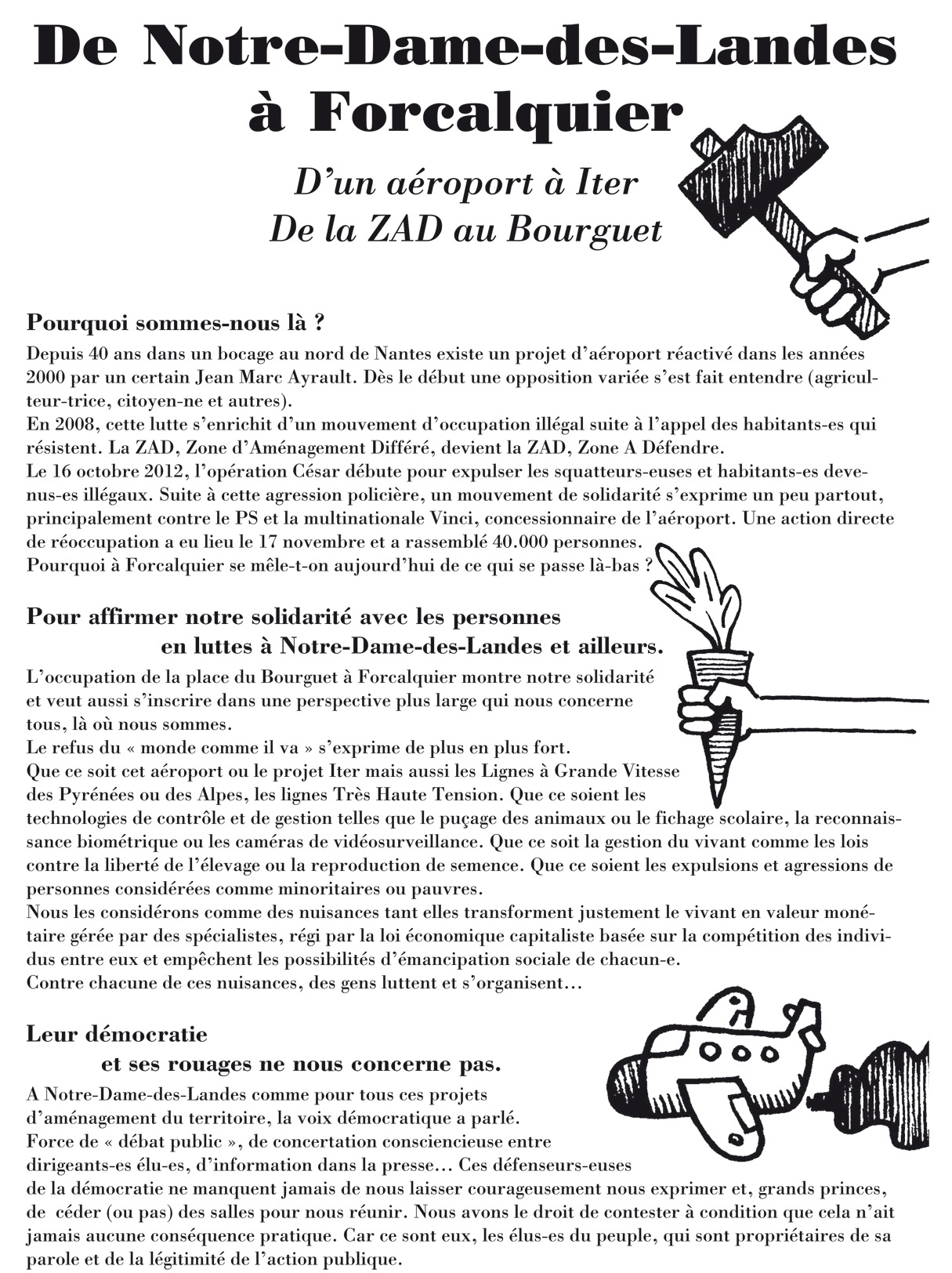 De Notre-Dame-des-Landes à Forcalquier

D'un aéroport à Iter
De la ZAD au Bourguet

Pourquoi sommes-nous là ?

Depuis 40 ans dans un bocage au nord de Nantes existe un projet d'aéroport réactivé dans les années 2000 par un certain Jean Marc Ayrault. Dès le début une opposition variée s'est fait entendre (agriculteur-trice, citoyen-ne et autres).
En 2008, cette lutte s'enrichit d'un mouvement d'occupation illégal suite à l'appel des habitants-es qui résistent. La ZAD, Zone d'Aménagement Différé, devient la ZAD, Zone A Défendre.
Le 16 octobre 2012, l'opération César débute pour expulser les squatteurs-euses et habitants-es devenus-es illégaux. Suite à cette agression policière, un mouvement de solidarité s'exprime un peu partout, principalement contre le PS et la multinationale Vinci, concessionnaire de l'aéroport. Une action directe de réoccupation a eu lieu le 17 novembre et a rassemblé 40.000 personnes.
Pourquoi à Forcalquier se mêle-t-on aujourd'hui de ce qui se passe là-bas ?

Pour affirmer notre solidarité avec les personnes en luttes à Notre-Dame-des-Landes et ailleurs.

L'occupation de la place du Bourguet à Forcalquier montre notre solidarité et veut aussi s'inscrire dans une perspective plus large qui nous concerne tous, là où nous sommes.
Le refus du « monde comme il va » s'exprime de plus en plus fort.
Que ce soit cet aéroport ou le projet Iter mais aussi les Lignes à Grande Vitesse des Pyrénées ou des Alpes, les lignes Très Haute Tension. Que ce soient les technologies de contrôle et de gestion telles que le puçage des animaux ou le fichage scolaire, la reconnaissance biométrique ou les caméras de vidéosurveillance. Que ce soit la gestion du vivant comme les lois contre la liberté de l'élevage ou la reproduction de semence. Que ce soient les expulsions et agressions de personnes considérées comme minoritaires ou pauvres.
Nous les considérons comme des nuisances tant elles transforment justement le vivant en valeur monétaire gérée par des spécialistes, régi par la loi économique capitaliste basée sur la compétition des individus entre eux et empêchent les possibilités d'émancipation sociale de chacun-e.
Contre chacune de ces nuisances, des gens luttent et s'organisent…

Leur démocratie et ses rouages ne nous concerne pas.

A Notre-Dame-des-Landes comme pour tous ces projets d'aménagement du territoire, la voix démocratique a parlé.
Force de « débat public », de concertation consciencieuse entre dirigeants-es élu-es, d'information dans la presse… Ces défenseurs-euses de la démocratie ne manquent jamais de nous laisser courageusement nous exprimer et, grands princes, de céder (ou pas) des salles pour nous réunir. Nous avons le droit de contester à condition que cela n'ait jamais aucune conséquence pratique. Car ce sont eux, les élus-es du peuple, qui sont propriétaires de sa parole et de la légitimité de l'action publique.